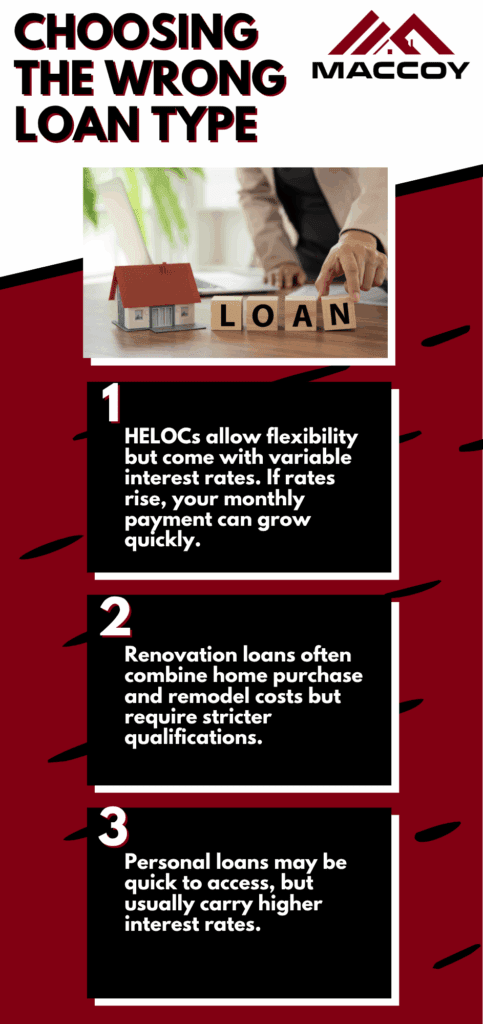 CHOOSING THE WRONG LOAN TYPE

MACCOY

LOAN

1
HELOCs allow flexibility but come with variable interest rates. If rates rise, your monthly payment can grow quickly.

2
Renovation loans often combine home purchase and remodel costs but require stricter qualifications.

3
Personal loans may be quick to access, but usually carry higher interest rates.